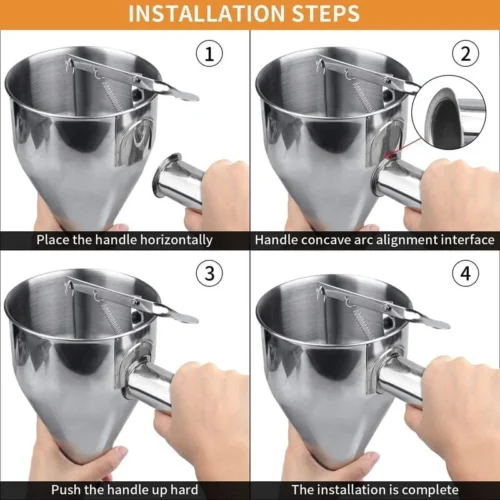 INSTALLATION STEPS

1

Place the handle horizontally

2

Handle concave arc alignment interface

3

Push the handle up hard

4

The installation is complete