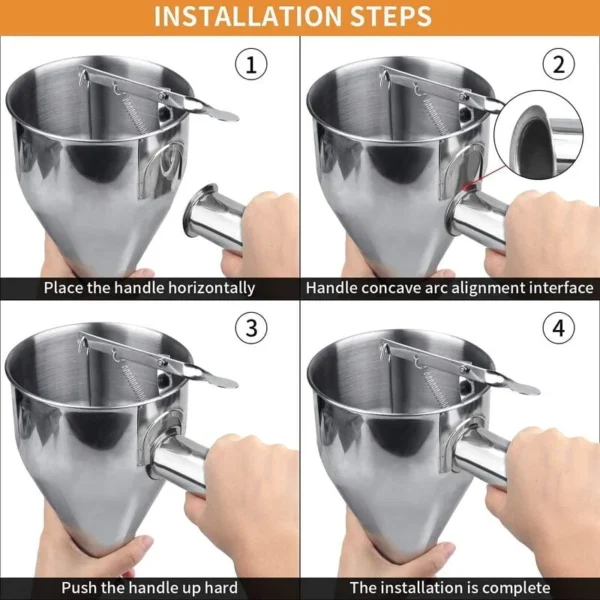 INSTALLATION STEPS

1

Place the handle horizontally

2

Handle concave arc alignment interface

3

Push the handle up hard

4

The installation is complete